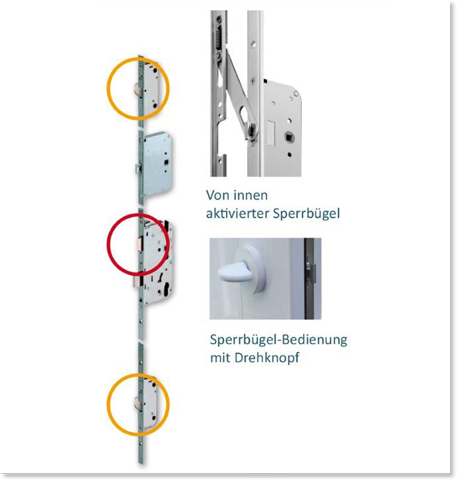 Von innen
aktivierter Sperrbügel

Sperrbügel-Bedienung
mit Drehknopf